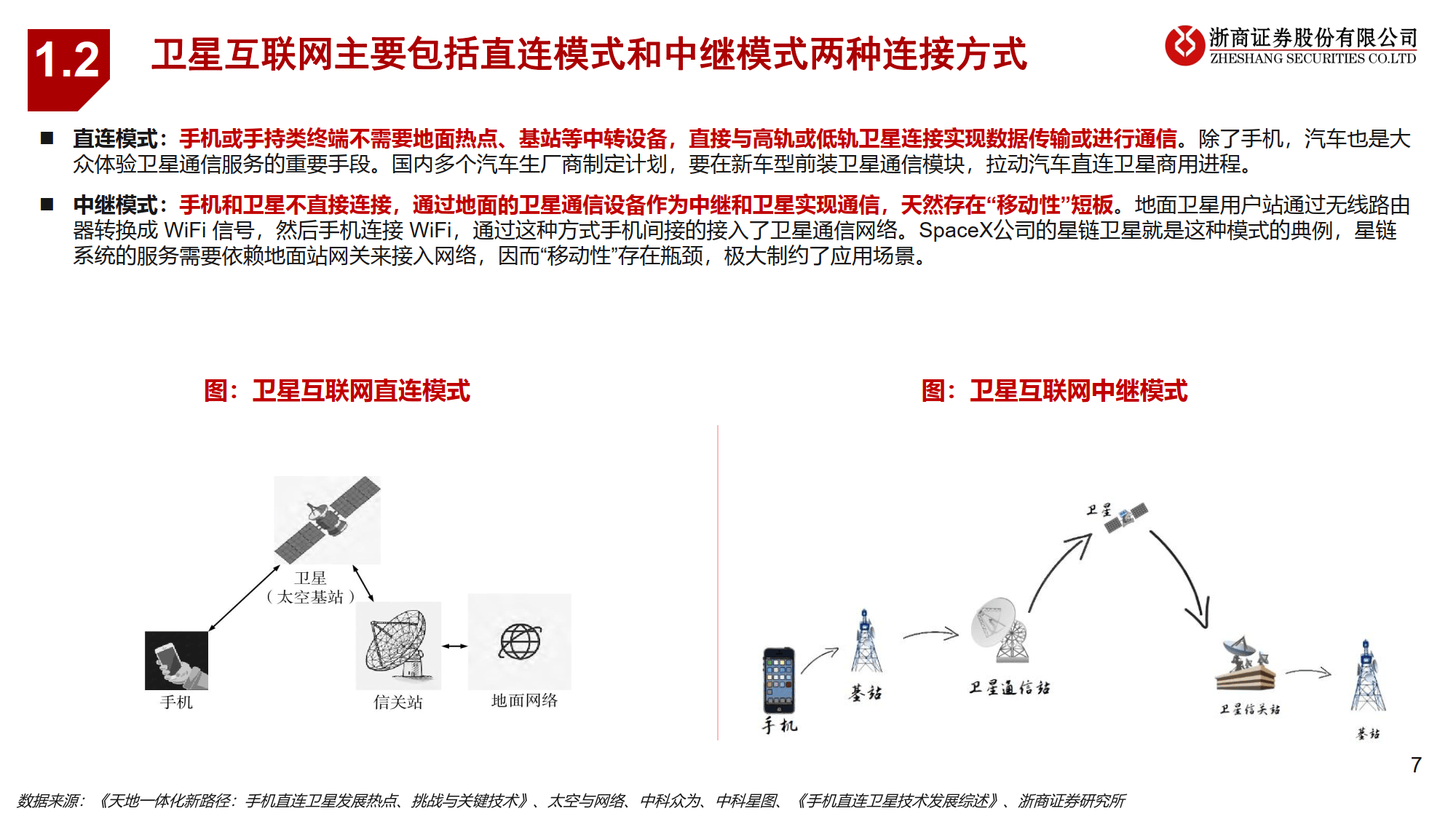 1.2 卫星互联网主要包括直连模式和中继模式两种连接方式

浙商证券股份有限公司
ZHESHANG SECURITIES CO.LTD

■ 直连模式：手机或手持类终端不需要地面热点、基站等中转设备，直接与高轨或低轨卫星连接实现数据传输或进行通信。除了手机，汽车也是大众体验卫星通信服务的重要手段。国内多个汽车生厂商制定计划，要在新车型前装卫星通信模块，拉动汽车直连卫星商用进程。

■ 中继模式：手机和卫星不直接连接，通过地面的卫星通信设备作为中继和卫星实现通信，天然存在“移动性”短板。地面卫星用户站通过无线路由器转换成 WiFi 信号，然后手机连接 WiFi，通过这种方式手机间接的接入了卫星通信网络。SpaceX公司的星链卫星就是这种模式的典例，星链系统的服务需要依赖地面站网关来接入网络，因而“移动性”存在瓶颈，极大制约了应用场景。

图：卫星互联网直连模式

卫星
（太空基站）
手机
信关站
地面网络

图：卫星互联网中继模式

卫星
手机
基站
卫星通信站
卫星信关站
基站

7

数据来源：《天地一体化新路径：手机直连卫星发展热点、挑战与关键技术》、太空与网络、中科众为、中科星图、《手机直连卫星技术发展综述》、浙商证券研究所